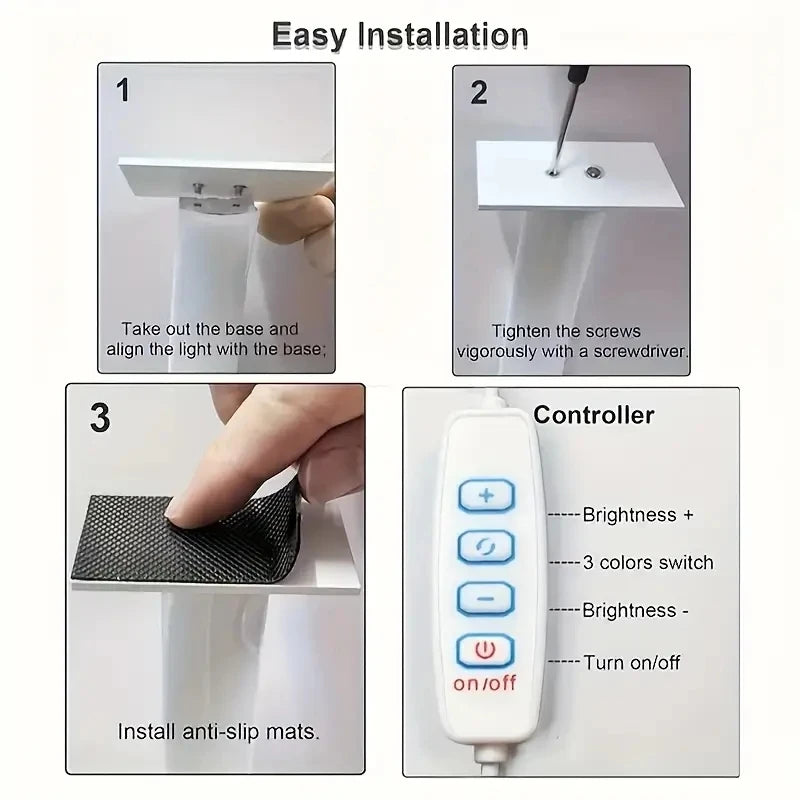 Easy Installation

1

Take out the base and align the light with the base;

2

Tighten the screws vigorously with a screwdriver.

3

Install anti-slip mats.

Controller

+

-----Brightness +

-----3 colors switch

−

-----Brightness -

-----Turn on/off

on/off